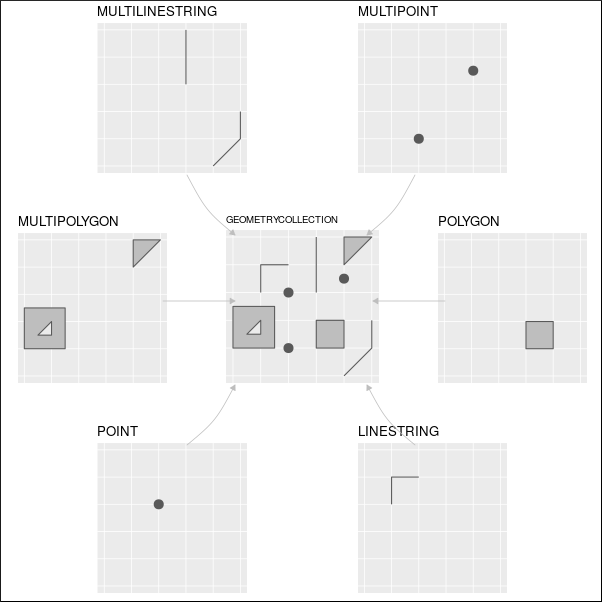 MULTILINESTRING

MULTIPOINT

MULTIPOLYGON

GEOMETRYCOLLECTION

POLYGON

POINT

LINESTRING