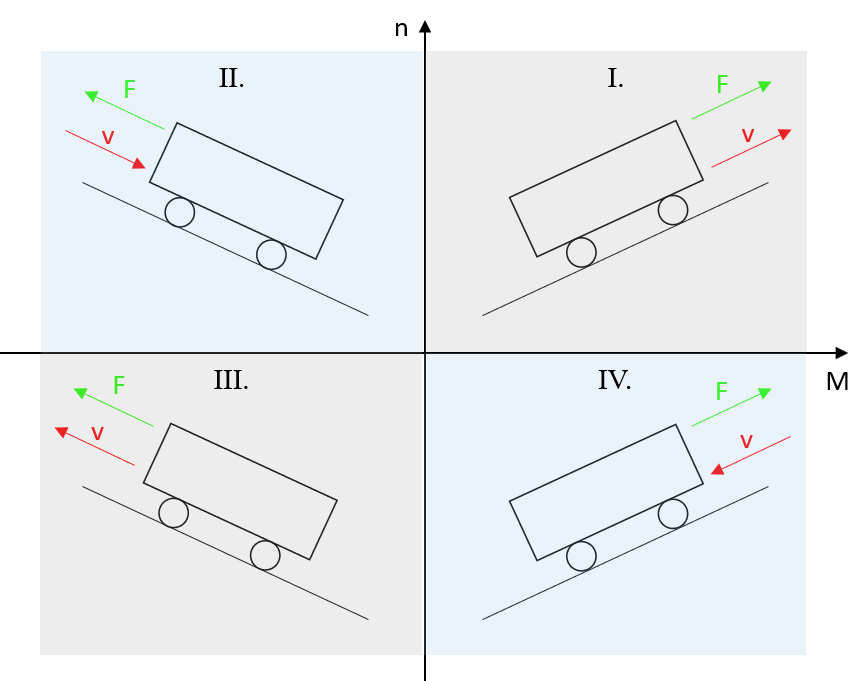 n

II.

F

v

I.

F

v

M

III.

F

v

IV.

F

v