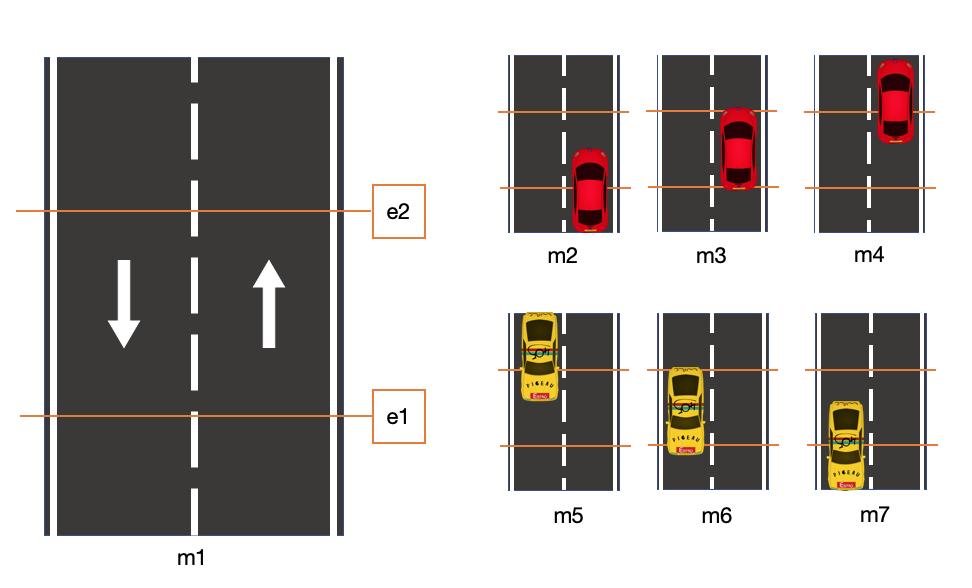 e2

e1

m1

m2

m3

m4

m5

m6

m7